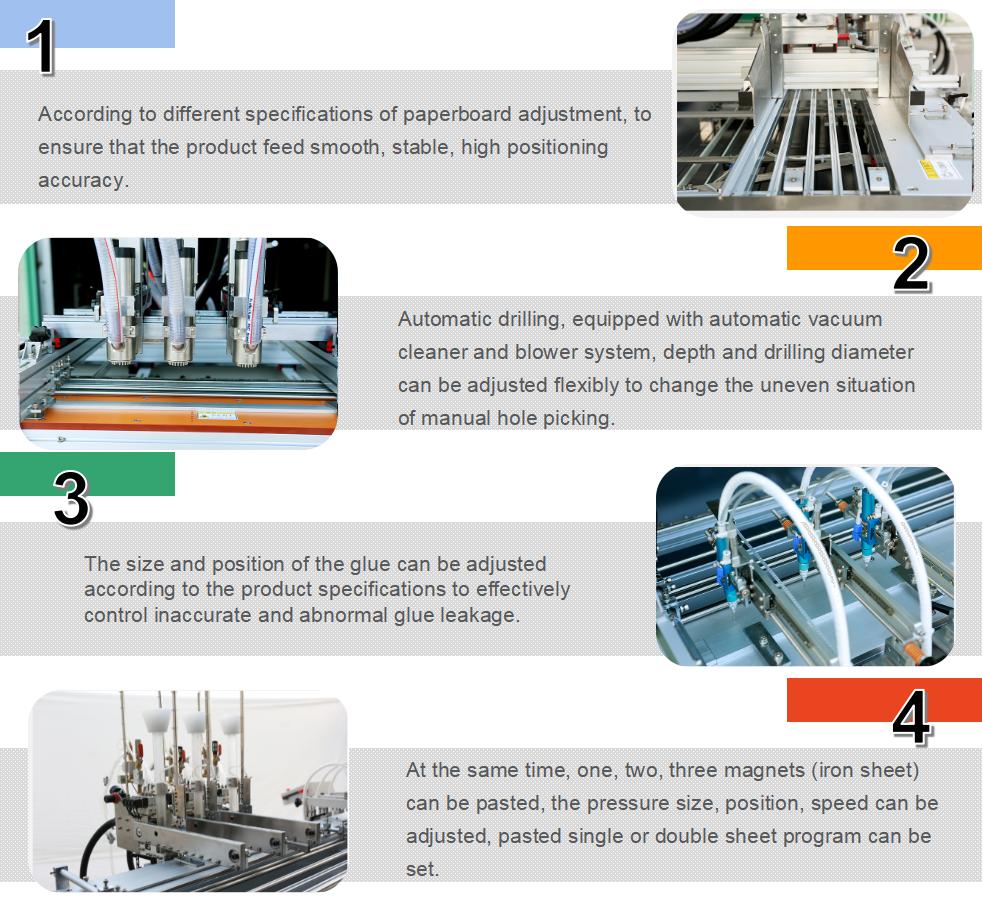 1

According to different specifications of paperboard adjustment, to ensure that the product feed smooth, stable, high positioning accuracy.

2

Automatic drilling, equipped with automatic vacuum cleaner and blower system, depth and drilling diameter can be adjusted flexibly to change the uneven situation of manual hole picking.

3

The size and position of the glue can be adjusted according to the product specifications to effectively control inaccurate and abnormal glue leakage.

4

At the same time, one, two, three magnets (iron sheet) can be pasted, the pressure size, position, speed can be adjusted, pasted single or double sheet program can be set.