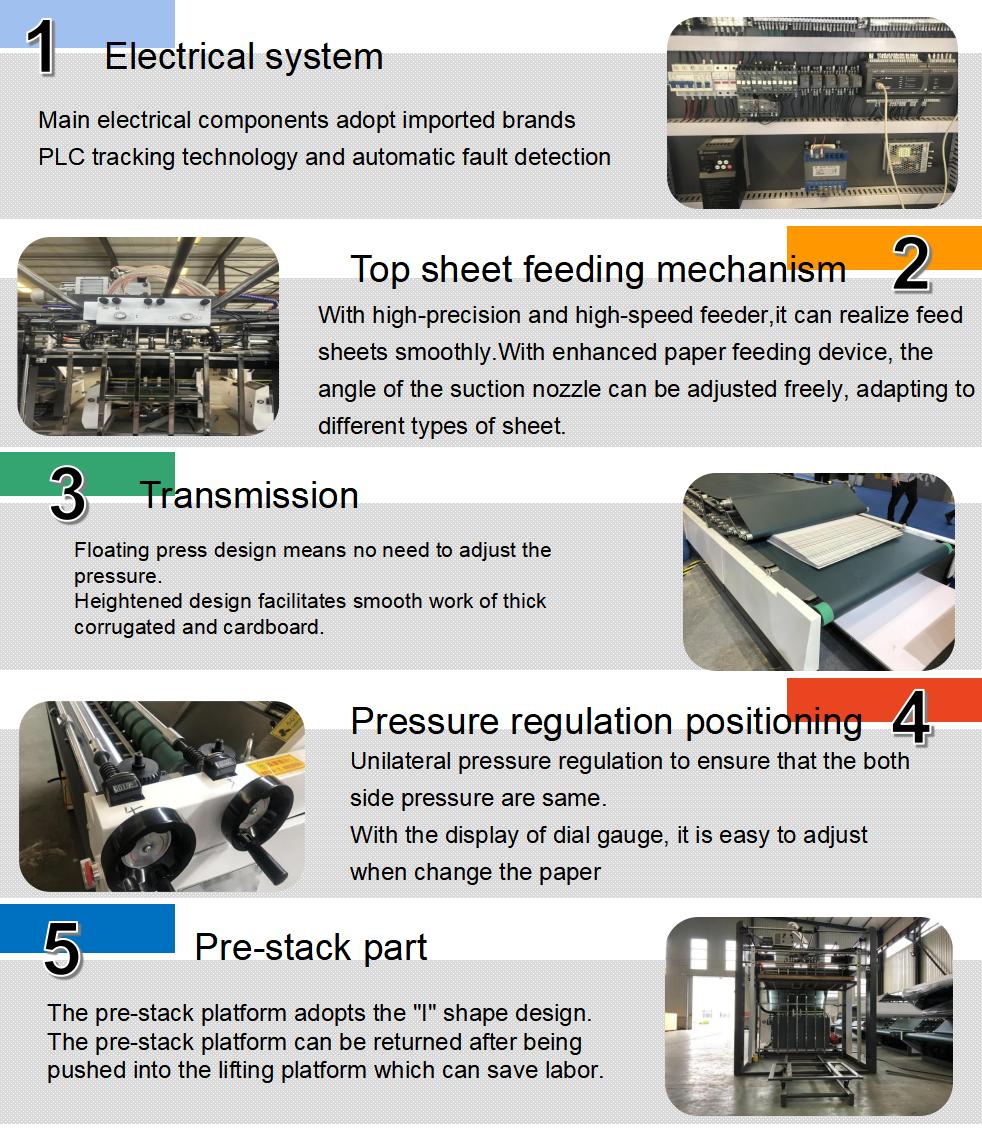 1 Electrical system

Main electrical components adopt imported brands
PLC tracking technology and automatic fault detection

Top sheet feeding mechanism 2

With high-precision and high-speed feeder,it can realize feed sheets smoothly.With enhanced paper feeding device, the angle of the suction nozzle can be adjusted freely, adapting to different types of sheet.

3 Transmission

Floating press design means no need to adjust the pressure.
Heightened design facilitates smooth work of thick corrugated and cardboard.

Pressure regulation positioning 4

Unilateral pressure regulation to ensure that the both side pressure are same.
With the display of dial gauge, it is easy to adjust when change the paper

5 Pre-stack part

The pre-stack platform adopts the "I" shape design.
The pre-stack platform can be returned after being pushed into the lifting platform which can save labor.