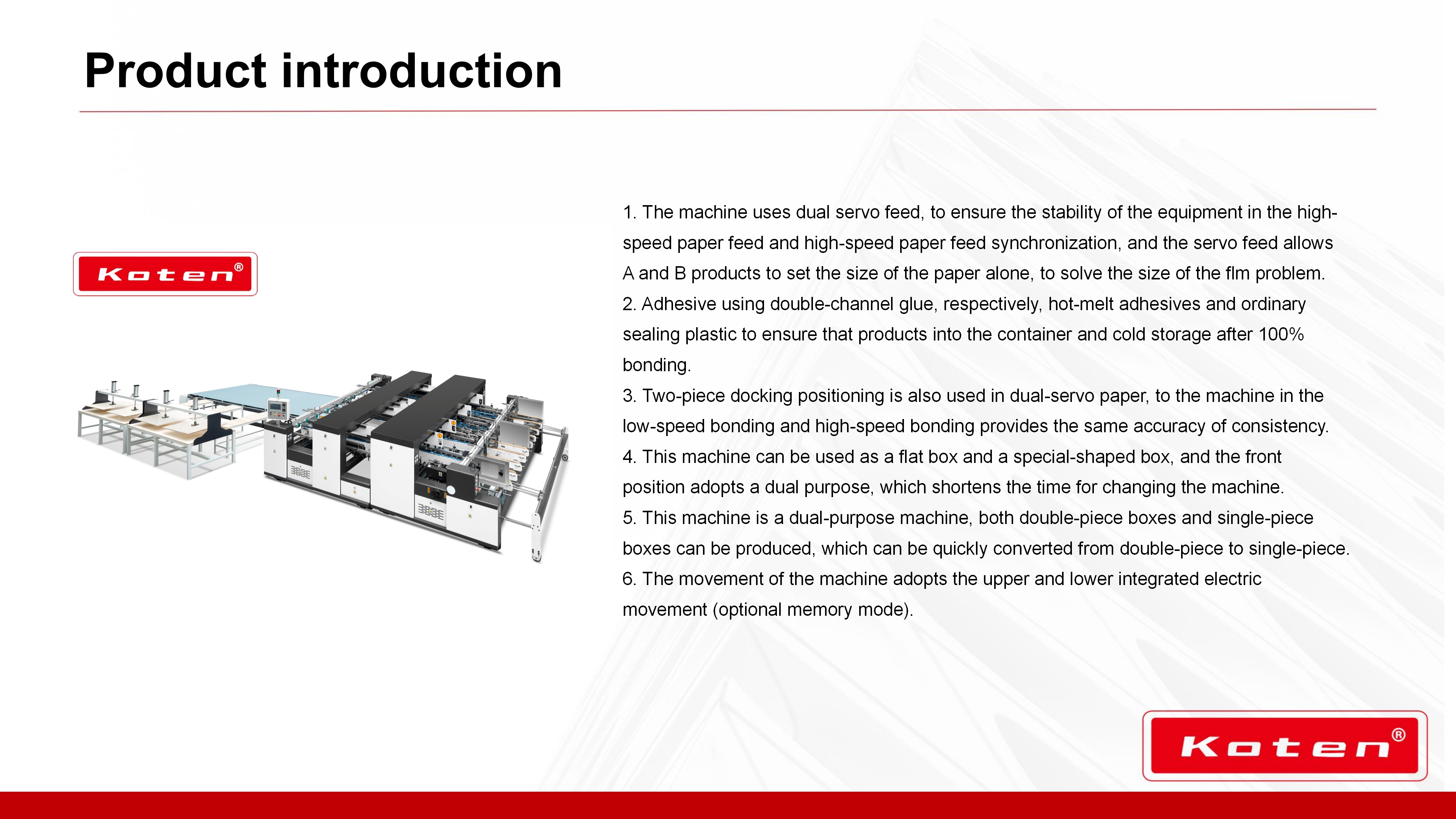 Product introduction

Koten®

1. The machine uses dual servo feed, to ensure the stability of the equipment in the high-speed paper feed and high-speed paper feed synchronization, and the servo feed allows A and B products to set the size of the paper alone, to solve the size of the flm problem.
2. Adhesive using double-channel glue, respectively, hot-melt adhesives and ordinary sealing plastic to ensure that products into the container and cold storage after 100% bonding.
3. Two-piece docking positioning is also used in dual-servo paper, to the machine in the low-speed bonding and high-speed bonding provides the same accuracy of consistency.
4. This machine can be used as a flat box and a special-shaped box, and the front position adopts a dual purpose, which shortens the time for changing the machine.
5. This machine is a dual-purpose machine, both double-piece boxes and single-piece boxes can be produced, which can be quickly converted from double-piece to single-piece.
6. The movement of the machine adopts the upper and lower integrated electric movement (optional memory mode).

Koten®