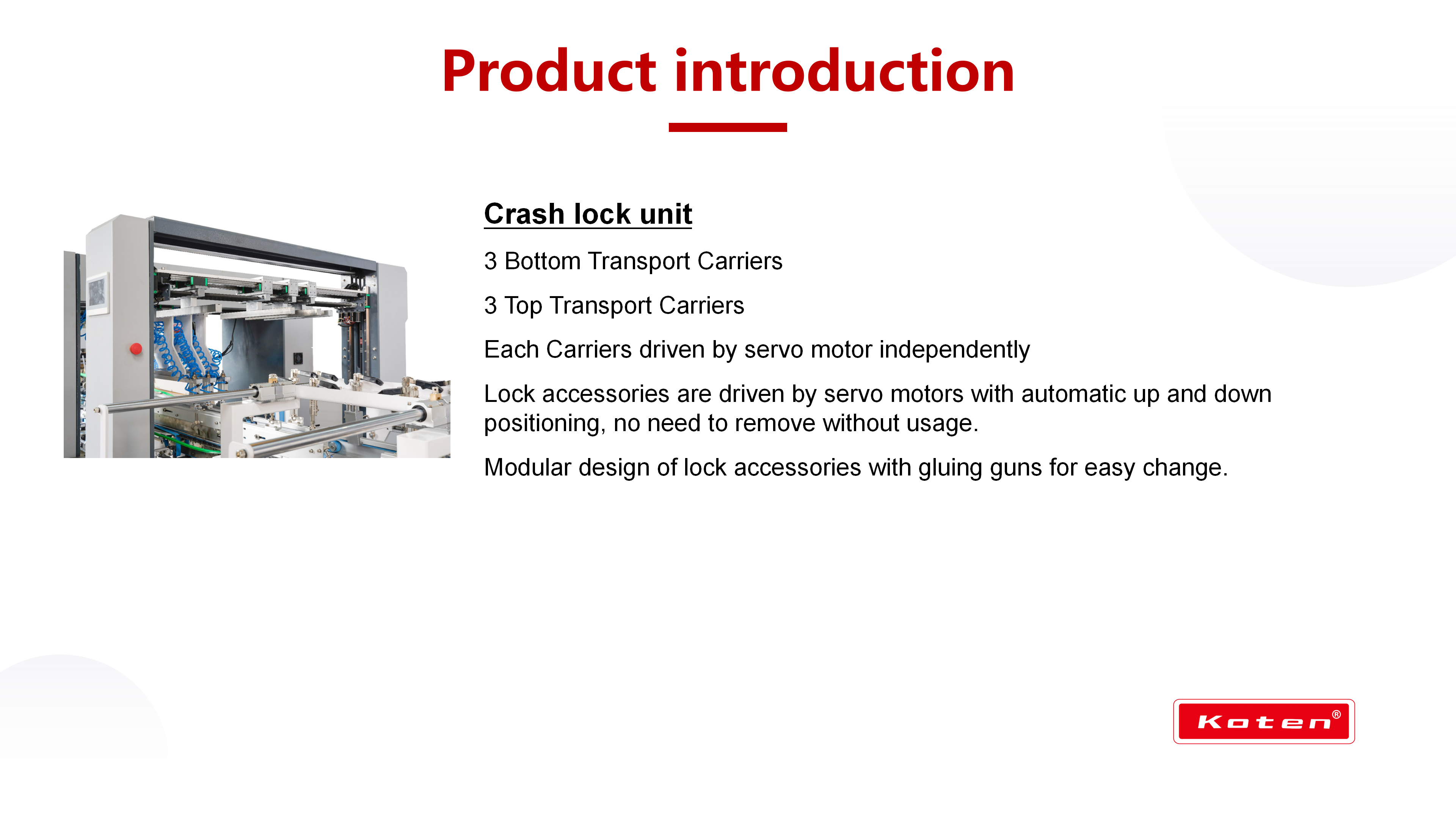 Product introduction

Crash lock unit

3 Bottom Transport Carriers

3 Top Transport Carriers

Each Carriers driven by servo motor independently

Lock accessories are driven by servo motors with automatic up and down positioning, no need to remove without usage.

Modular design of lock accessories with gluing guns for easy change.

Koten®