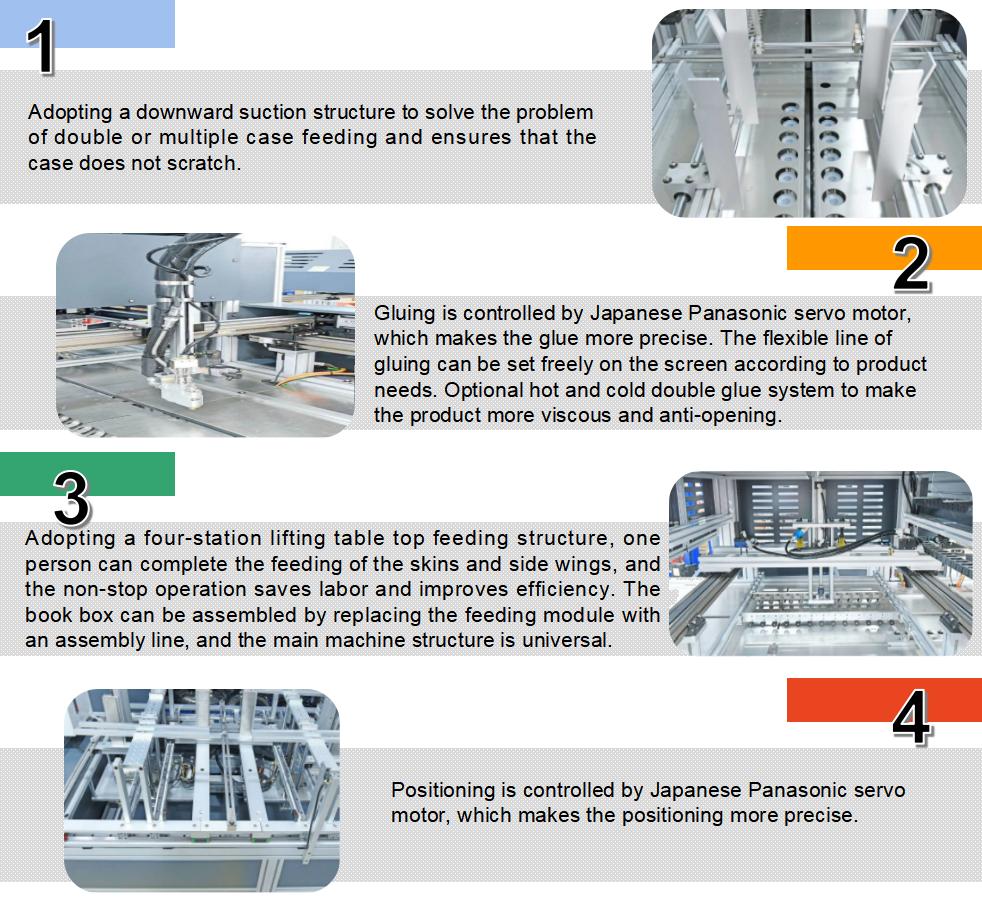 1

Adopting a downward suction structure to solve the problem of double or multiple case feeding and ensures that the case does not scratch.

2

Gluing is controlled by Japanese Panasonic servo motor, which makes the glue more precise. The flexible line of gluing can be set freely on the screen according to product needs. Optional hot and cold double glue system to make the product more viscous and anti-opening.

3

Adopting a four-station lifting table top feeding structure, one person can complete the feeding of the skins and side wings, and the non-stop operation saves labor and improves efficiency. The book box can be assembled by replacing the feeding module with an assembly line, and the main machine structure is universal.

4

Positioning is controlled by Japanese Panasonic servo motor, which makes the positioning more precise.