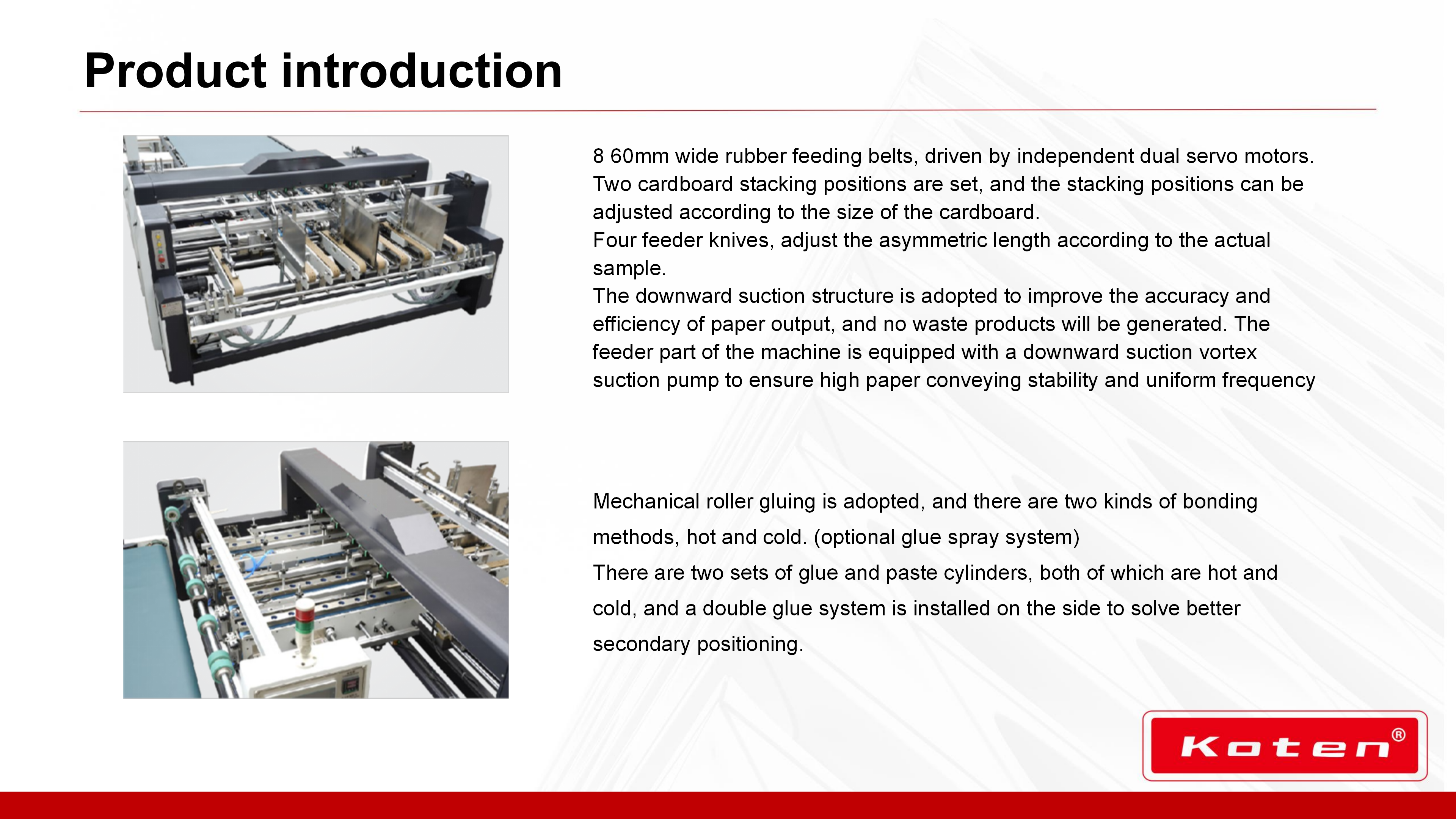 Product introduction

8 60mm wide rubber feeding belts, driven by independent dual servo motors.
Two cardboard stacking positions are set, and the stacking positions can be adjusted according to the size of the cardboard.
Four feeder knives, adjust the asymmetric length according to the actual sample.
The downward suction structure is adopted to improve the accuracy and efficiency of paper output, and no waste products will be generated. The feeder part of the machine is equipped with a downward suction vortex suction pump to ensure high paper conveying stability and uniform frequency

Mechanical roller gluing is adopted, and there are two kinds of bonding methods, hot and cold. (optional glue spray system)
There are two sets of glue and paste cylinders, both of which are hot and cold, and a double glue system is installed on the side to solve better secondary positioning.

Koten®