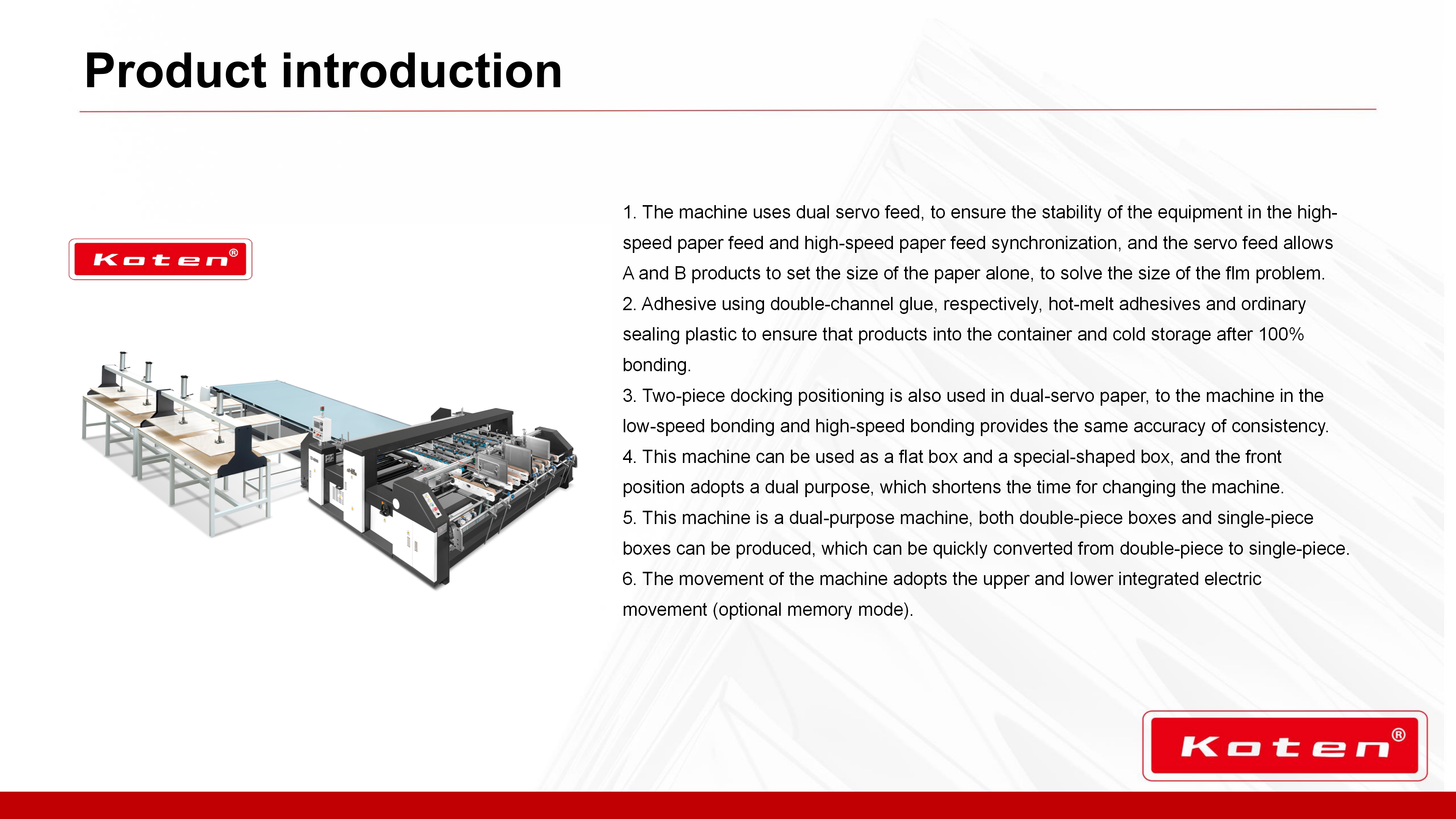 Product introduction

Koten®

1. The machine uses dual servo feed, to ensure the stability of the equipment in the high-speed paper feed and high-speed paper feed synchronization, and the servo feed allows A and B products to set the size of the paper alone, to solve the size of the flm problem.
2. Adhesive using double-channel glue, respectively, hot-melt adhesives and ordinary sealing plastic to ensure that products into the container and cold storage after 100% bonding.
3. Two-piece docking positioning is also used in dual-servo paper, to the machine in the low-speed bonding and high-speed bonding provides the same accuracy of consistency.
4. This machine can be used as a flat box and a special-shaped box, and the front position adopts a dual purpose, which shortens the time for changing the machine.
5. This machine is a dual-purpose machine, both double-piece boxes and single-piece boxes can be produced, which can be quickly converted from double-piece to single-piece.
6. The movement of the machine adopts the upper and lower integrated electric movement (optional memory mode).

Koten®