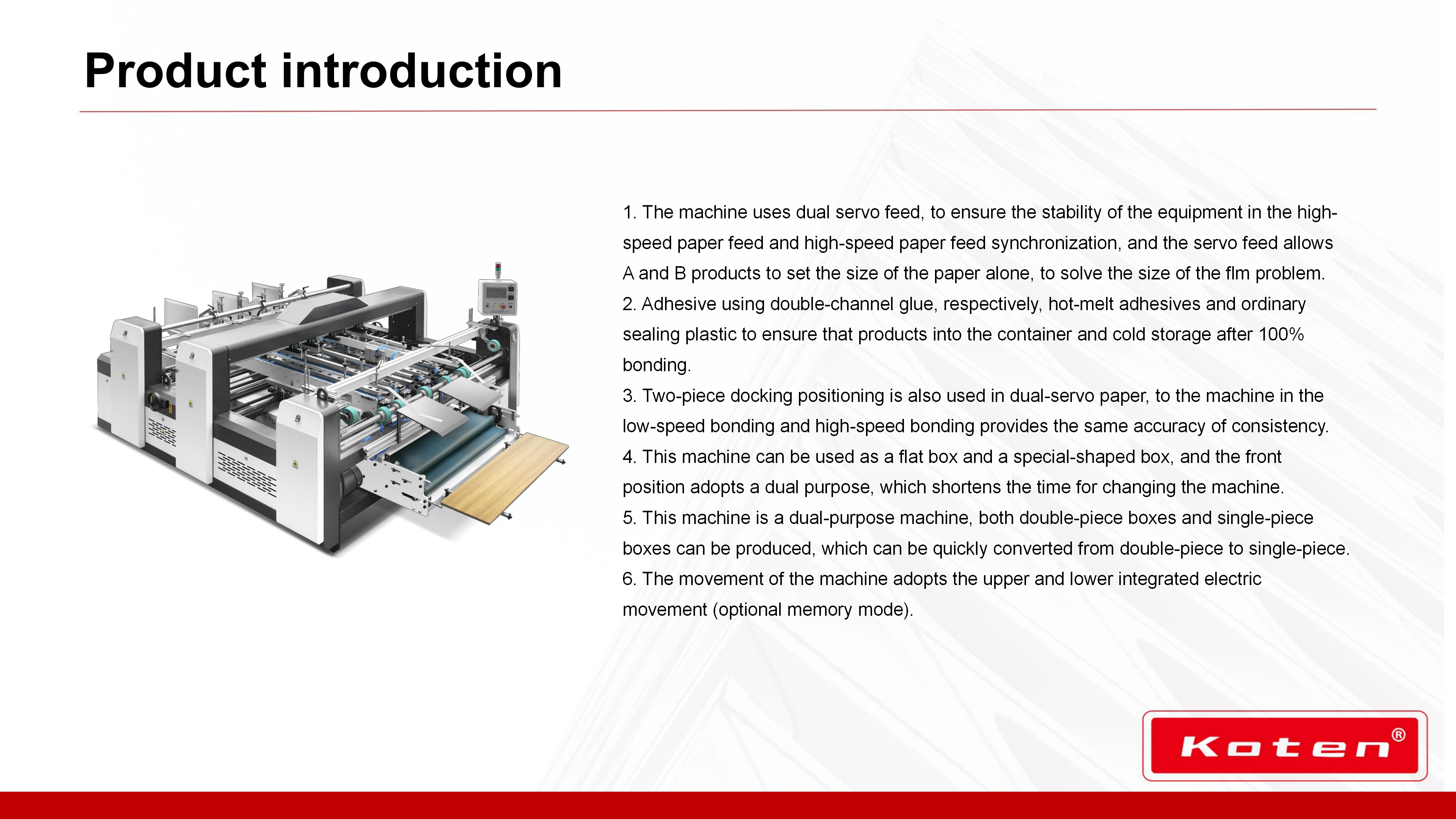 Product introduction

1. The machine uses dual servo feed, to ensure the stability of the equipment in the high-speed paper feed and high-speed paper feed synchronization, and the servo feed allows A and B products to set the size of the paper alone, to solve the size of the flm problem.
2. Adhesive using double-channel glue, respectively, hot-melt adhesives and ordinary sealing plastic to ensure that products into the container and cold storage after 100% bonding.
3. Two-piece docking positioning is also used in dual-servo paper, to the machine in the low-speed bonding and high-speed bonding provides the same accuracy of consistency.
4. This machine can be used as a flat box and a special-shaped box, and the front position adopts a dual purpose, which shortens the time for changing the machine.
5. This machine is a dual-purpose machine, both double-piece boxes and single-piece boxes can be produced, which can be quickly converted from double-piece to single-piece.
6. The movement of the machine adopts the upper and lower integrated electric movement (optional memory mode).

Koten®